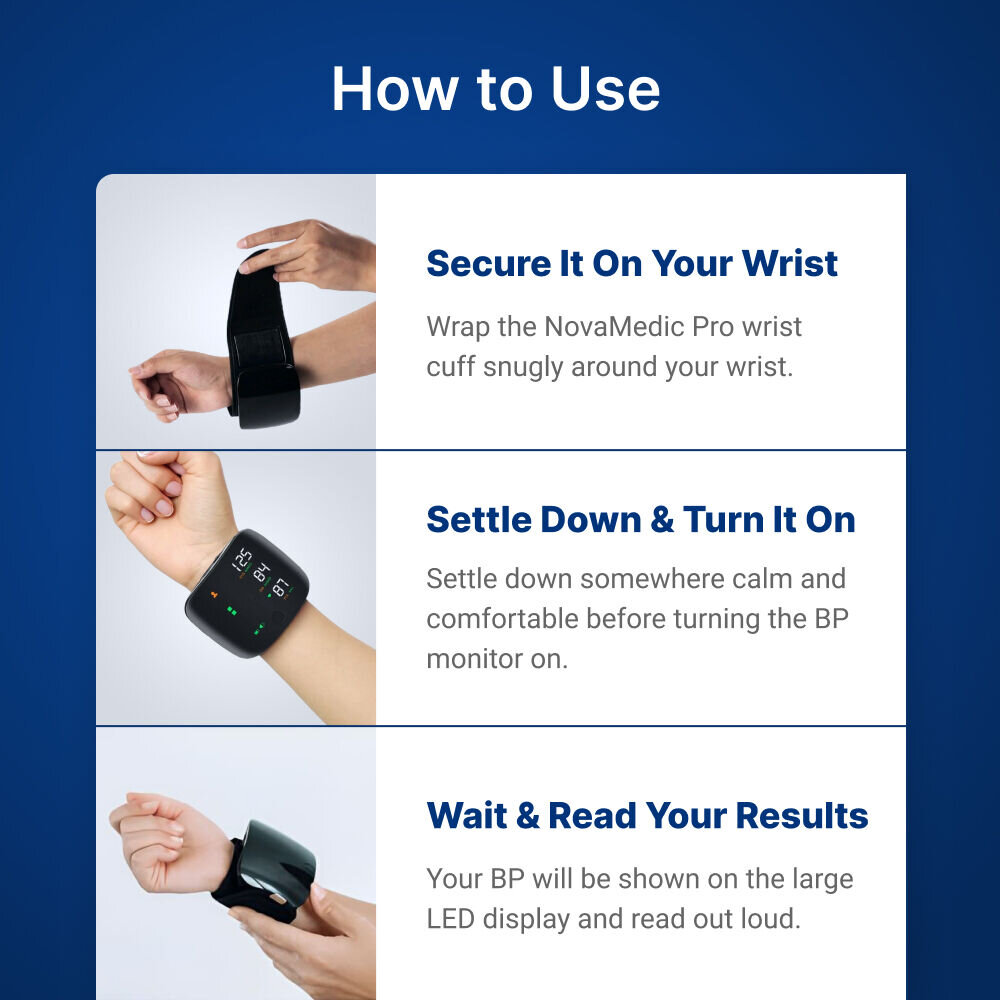 How to Use

Secure It On Your Wrist

Wrap the NovaMedic Pro wrist cuff snugly around your wrist.

125
84
87

Settle Down & Turn It On

Settle down somewhere calm and comfortable before turning the BP monitor on.

Wait & Read Your Results

Your BP will be shown on the large LED display and read out loud.